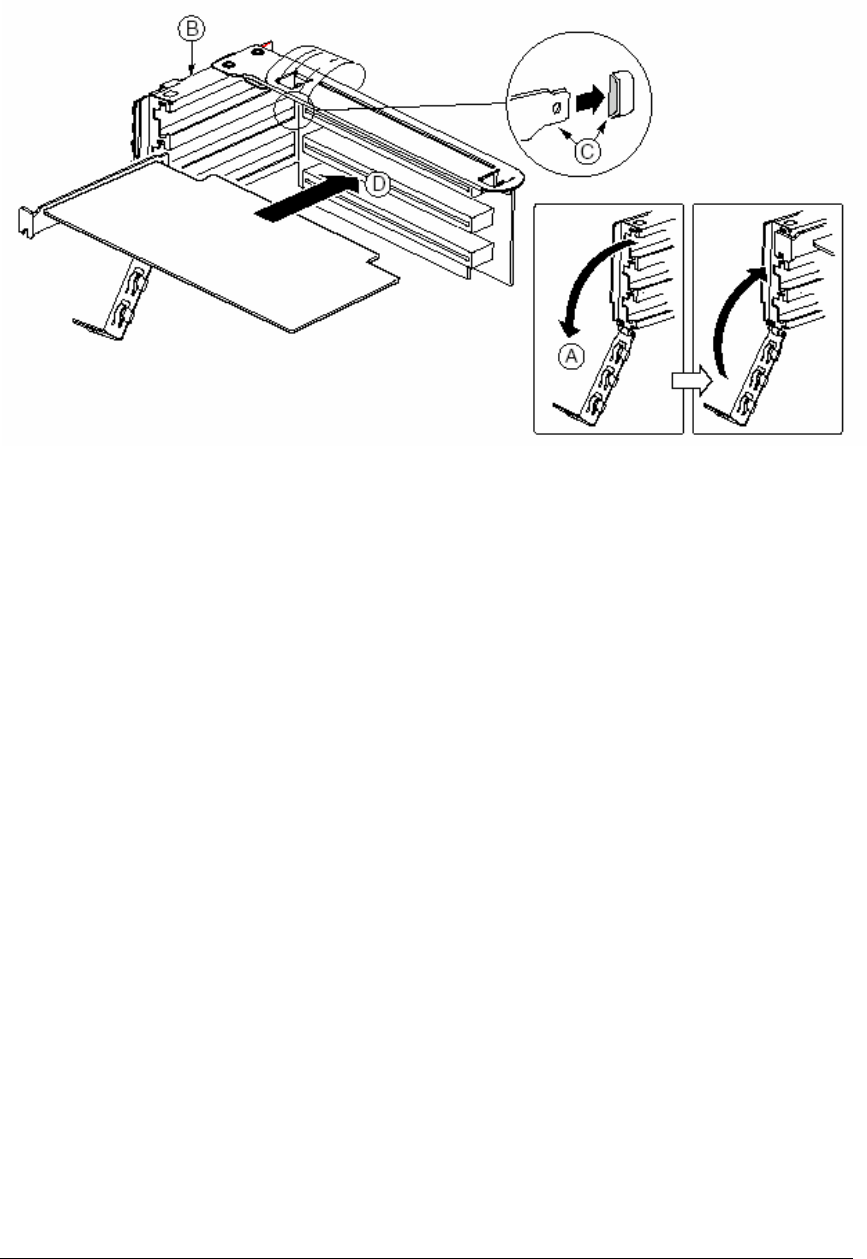 B

C

D

A