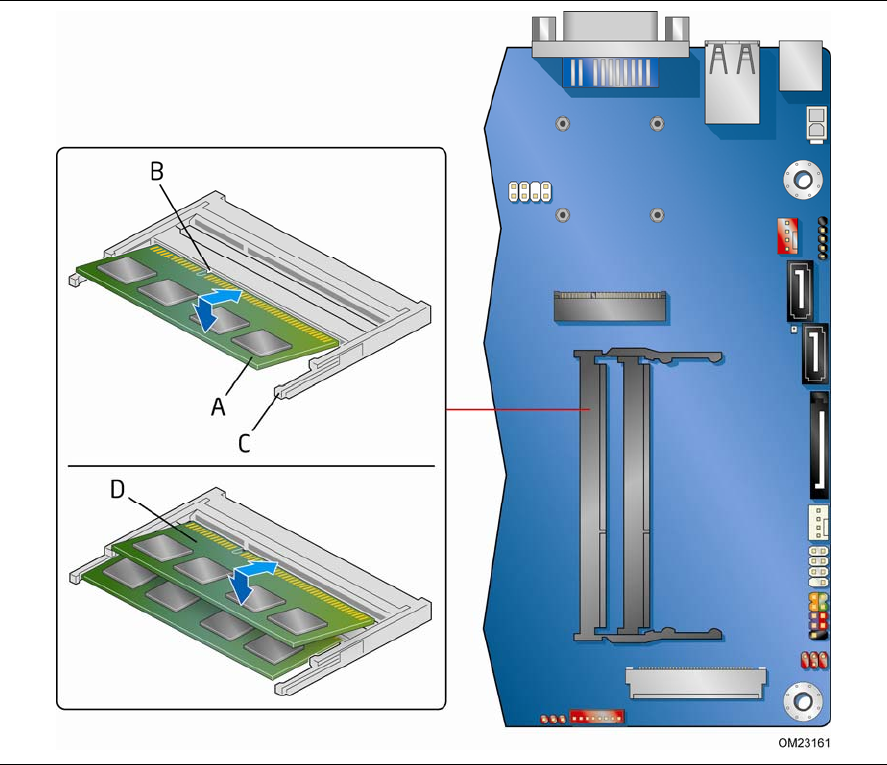 B

A

C

D

OM23161