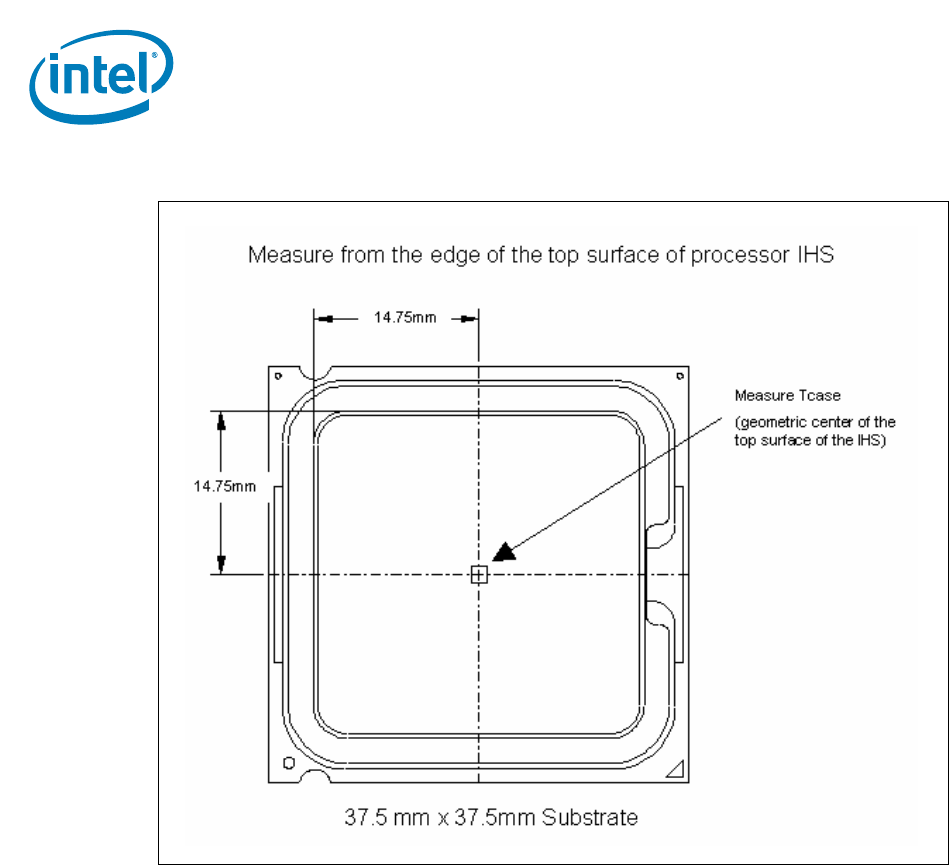 intel

Measure from the edge of the top surface of processor IHS

14.75mm

14.75mm

Measure Tcase

(geometric center of the top surface of the IHS)

37.5 mm x 37.5mm Substrate